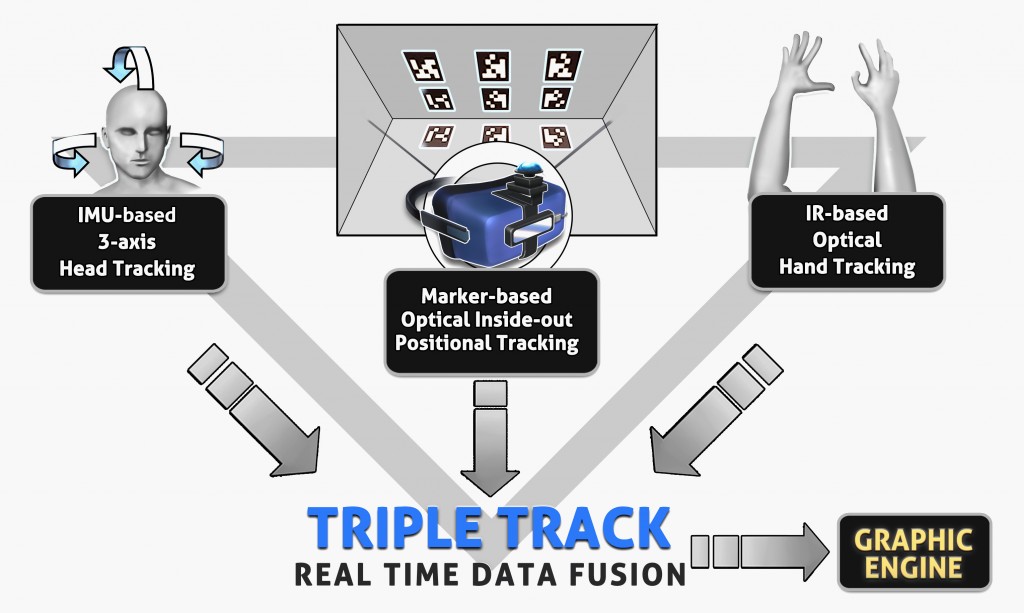 IMU-based
3-axis
Head Tracking

Marker-based
Optical Inside-out
Positional Tracking

IR-based
Optical
Hand Tracking

TRIPLE TRACK
REAL TIME DATA FUSION

GRAPHIC
ENGINE